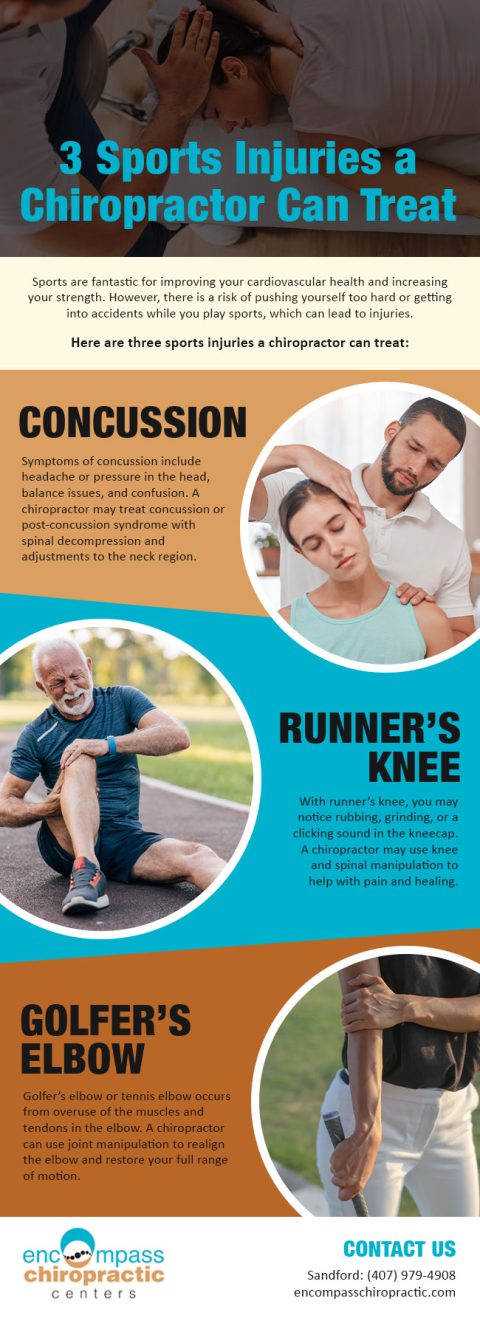 3 Sports Injuries a Chiropractor Can Treat

Sports are fantastic for improving your cardiovascular health and increasing your strength. However, there is a risk of pushing yourself too hard or getting into accidents while you play sports, which can lead to injuries.

Here are three sports injuries a chiropractor can treat:

CONCUSSION

Symptoms of concussion include headache or pressure in the head, balance issues, and confusion. A chiropractor may treat concussion or post-concussion syndrome with spinal decompression and adjustments to the neck region.

RUNNER'S KNEE

With runner's knee, you may notice rubbing, grinding, or a clicking sound in the kneecap. A chiropractor may use knee and spinal manipulation to help with pain and healing.

GOLFER'S ELBOW

Golfer's elbow or tennis elbow occurs from overuse of the muscles and tendons in the elbow. A chiropractor can use joint manipulation to realign the elbow and restore your full range of motion.

encompass chiropractic centers

CONTACT US

Sandford: (407) 979-4908
encompasschiropractic.com